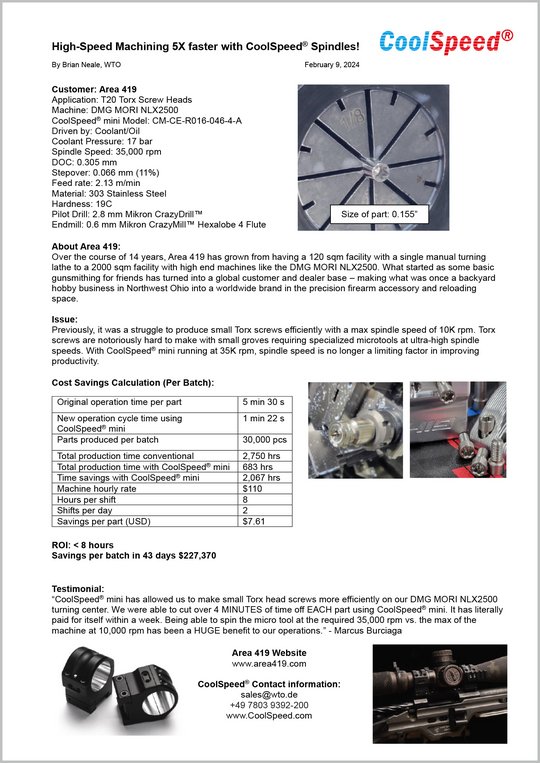 High-Speed Machining 5X faster with CoolSpeed® Spindles!

CoolSpeed®

By Brian Neale, WTO February 9, 2024

Customer: Area 419
Application: T20 Torx Screw Heads
Machine: DMG MORI NLX2500
CoolSpeed® mini Model: CM-CE-R016-046-4-A
Driven by: Coolant/Oil
Coolant Pressure: 17 bar
Spindle Speed: 35,000 rpm
DOC: 0.305 mm
Stepover: 0.066 mm (11%)
Feed rate: 2.13 m/min
Material: 303 Stainless Steel
Hardness: 19C
Pilot Drill: 2.8 mm Mikron CrazyDrill™
Endmill: 0.6 mm Mikron CrazyMill™ Hexalobe 4 Flute

1/8

Size of part: 0.155"

About Area 419:
Over the course of 14 years, Area 419 has grown from having a 120 sqm facility with a single manual turning lathe to a 2000 sqm facility with high end machines like the DMG MORI NLX2500. What started as some basic gunsmithing for friends has turned into a global customer and dealer base – making what was once a backyard hobby business in Northwest Ohio into a worldwide brand in the precision firearm accessory and reloading space.

Issue:
Previously, it was a struggle to produce small Torx screws efficiently with a max spindle speed of 10K rpm. Torx screws are notoriously hard to make with small groves requiring specialized microtools at ultra-high spindle speeds. With CoolSpeed® mini running at 35K rpm, spindle speed is no longer a limiting factor in improving productivity.

Cost Savings Calculation (Per Batch):

| Original operation time per part | 5 min 30 s |
|---|---|
| New operation cycle time using CoolSpeed® mini | 1 min 22 s |
| Parts produced per batch | 30,000 pcs |
| Total production time conventional | 2,750 hrs |
| Total production time with CoolSpeed® mini | 683 hrs |
| Time savings with CoolSpeed® mini | 2,067 hrs |
| Machine hourly rate | $110 |
| Hours per shift | 8 |
| Shifts per day | 2 |
| Savings per part (USD) | $7.61 |

ROI: < 8 hours
Savings per batch in 43 days $227,370

Testimonial:
"CoolSpeed® mini has allowed us to make small Torx head screws more efficiently on our DMG MORI NLX2500 turning center. We were able to cut over 4 MINUTES of time off EACH part using CoolSpeed® mini. It has literally paid for itself within a week. Being able to spin the micro tool at the required 35,000 rpm vs. the max of the machine at 10,000 rpm has been a HUGE benefit to our operations." - Marcus Burciaga

Area 419 Website
www.area419.com

CoolSpeed® Contact information:
sales@wto.de
+49 7803 9392-200
www.CoolSpeed.com